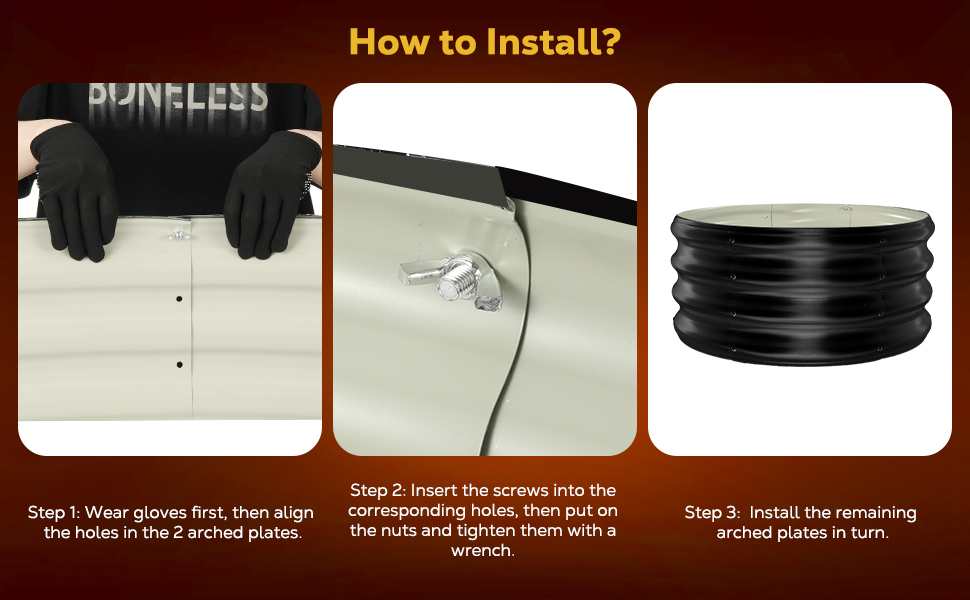 How to Install?

BONELESS

Step 1: Wear gloves first, then align the holes in the 2 arched plates.

Step 2: Insert the screws into the corresponding holes, then put on the nuts and tighten them with a wrench.

Step 3: Install the remaining arched plates in turn.