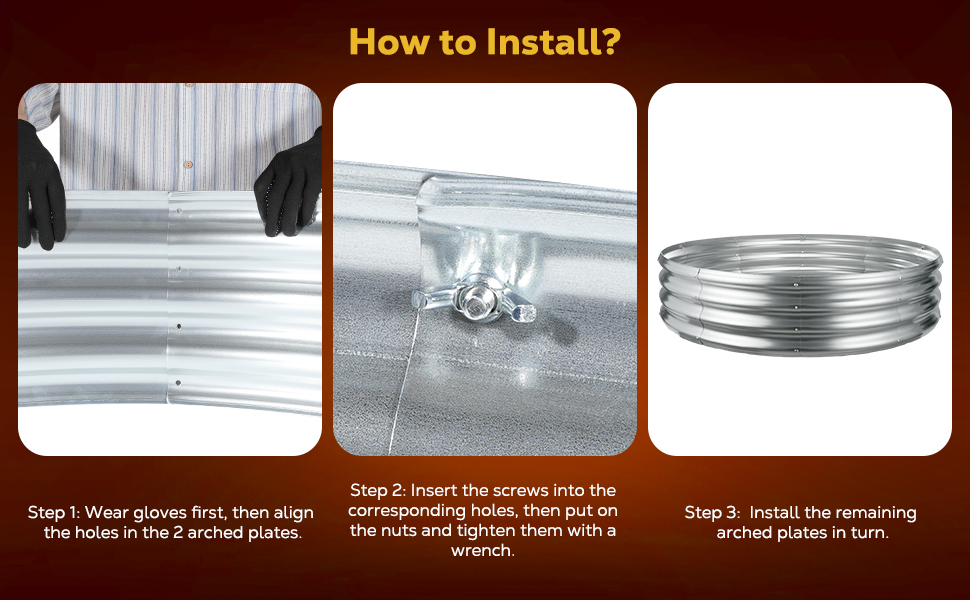 How to Install?

Step 1: Wear gloves first, then align the holes in the 2 arched plates.

Step 2: Insert the screws into the corresponding holes, then put on the nuts and tighten them with a wrench.

Step 3: Install the remaining arched plates in turn.