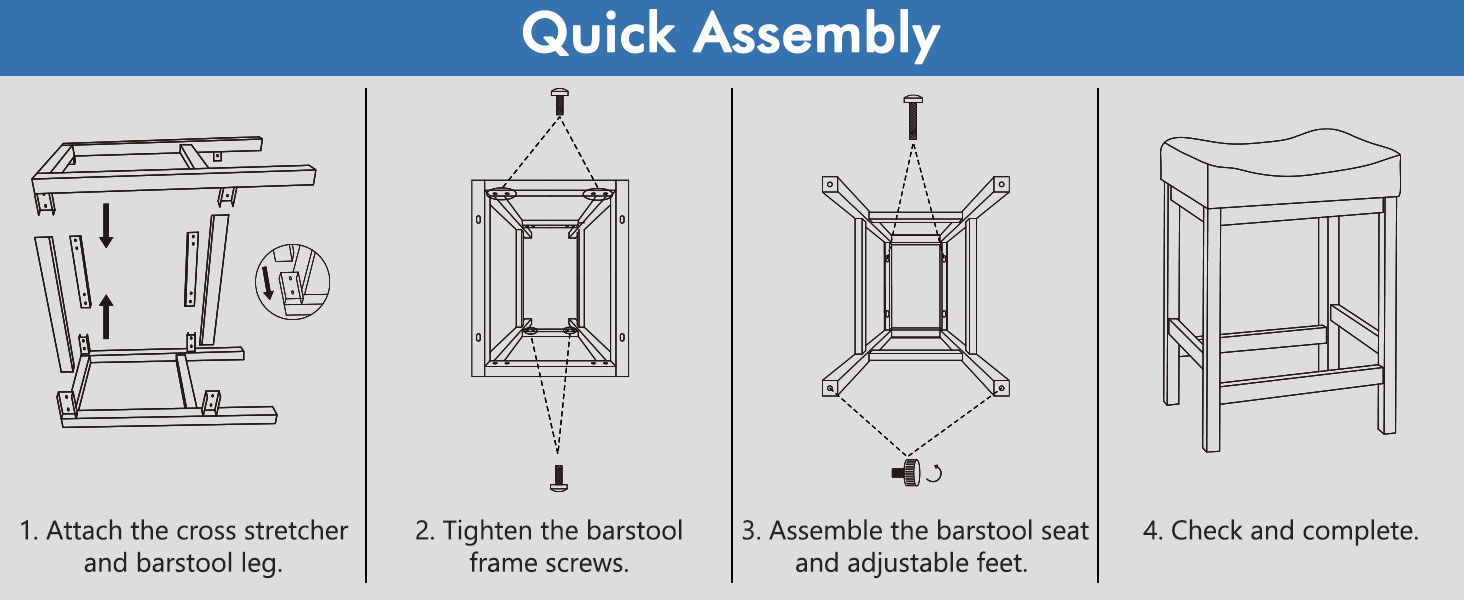 Quick Assembly

1. Attach the cross stretcher and barstool leg.

2. Tighten the barstool frame screws.

3. Assemble the barstool seat and adjustable feet.

4. Check and complete.