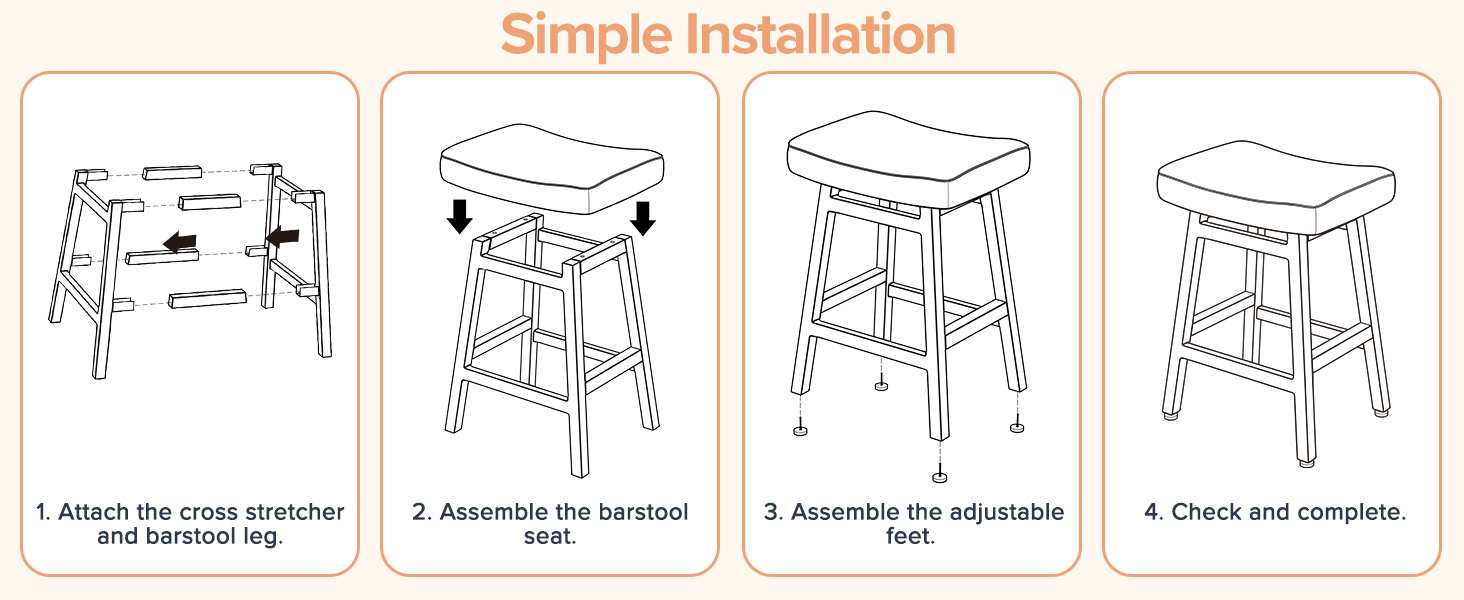 Simple Installation

1. Attach the cross stretcher and barstool leg.

2. Assemble the barstool seat.

3. Assemble the adjustable feet.

4. Check and complete.