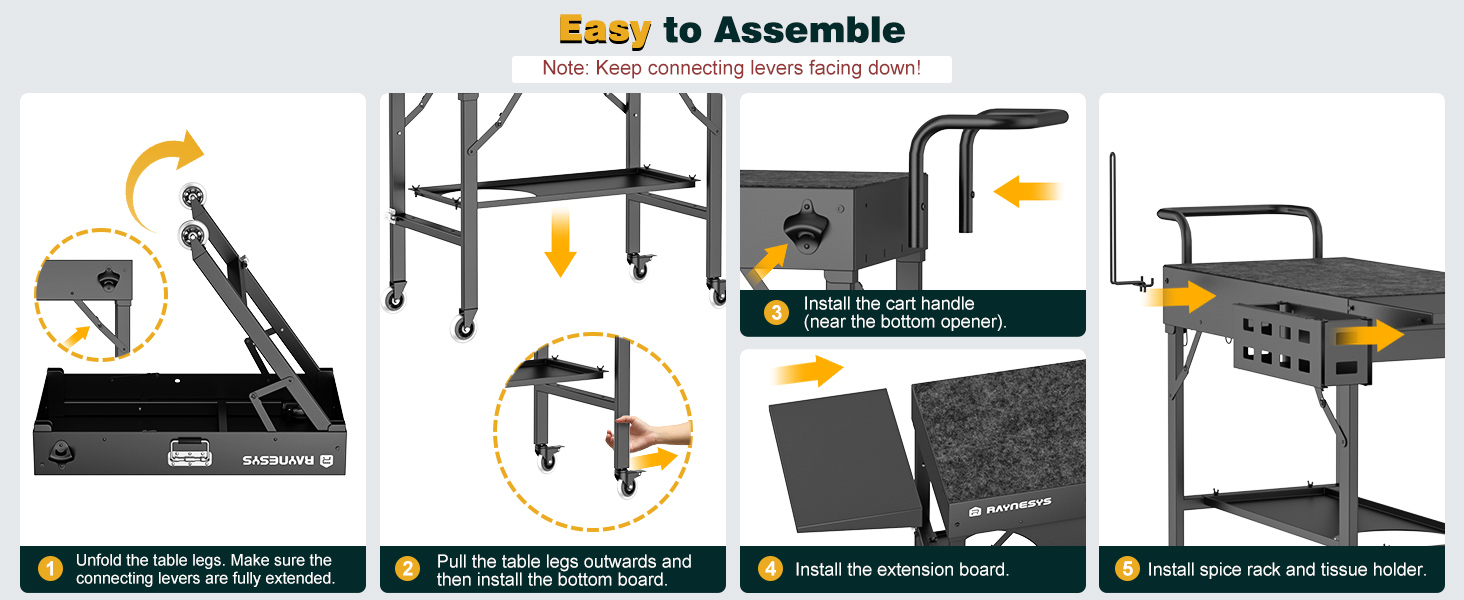 Easy to Assemble

Note: Keep connecting levers facing down!

RAYNESYS

1 Unfold the table legs. Make sure the connecting levers are fully extended.

2 Pull the table legs outwards and then install the bottom board.

3 Install the cart handle (near the bottom opener).

RAYNESYS

4 Install the extension board.

5 Install spice rack and tissue holder.