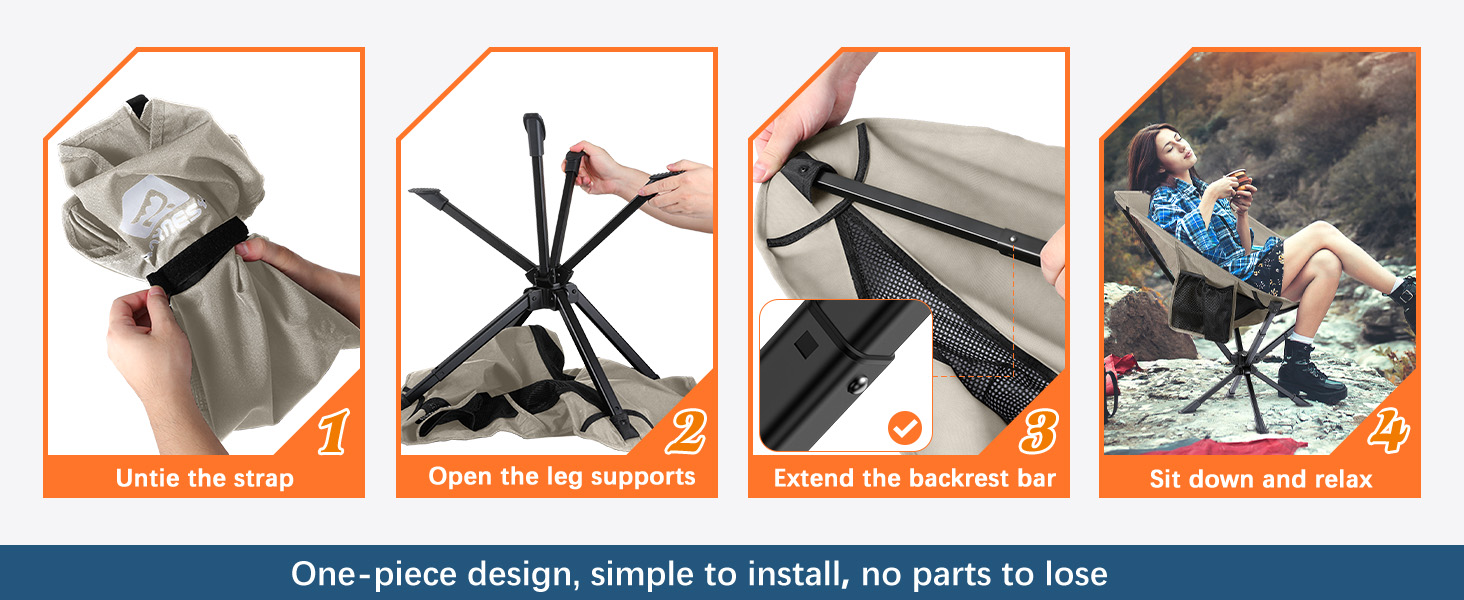 1
Untie the strap

2
Open the leg supports

3
Extend the backrest bar

4
Sit down and relax

One-piece design, simple to install, no parts to lose