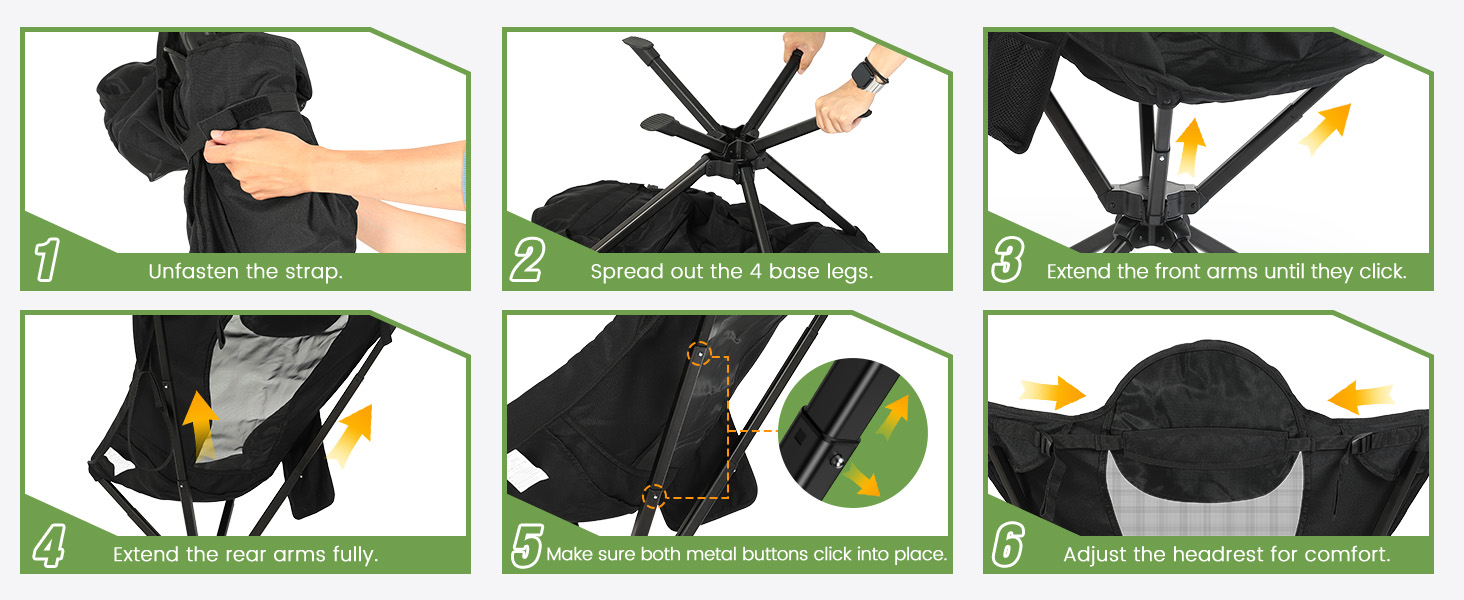 1 Unfasten the strap.

2 Spread out the 4 base legs.

3 Extend the front arms until they click.

4 Extend the rear arms fully.

5 Make sure both metal buttons click into place.

6 Adjust the headrest for comfort.