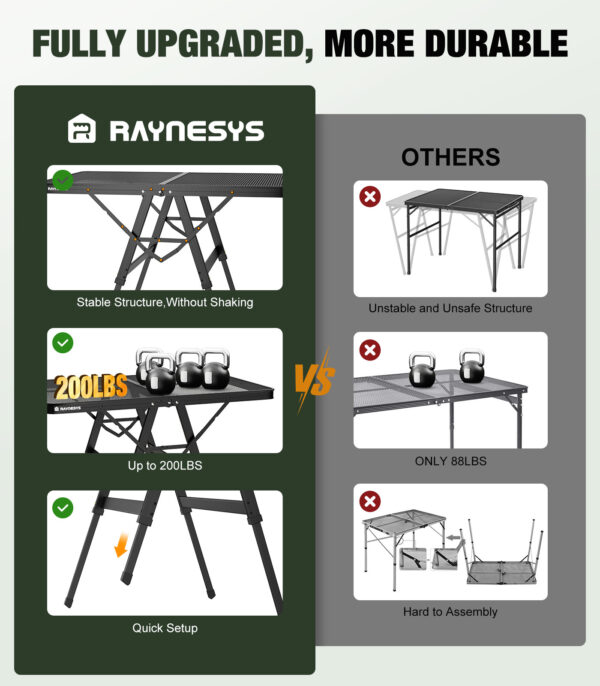 FULLY UPGRADED, MORE DURABLE

RAYNESYS

Stable Structure,Without Shaking

200LBS

RAYNESYS

Up to 200LBS

Quick Setup

VS

OTHERS

Unstable and Unsafe Structure

ONLY 88LBS

Hard to Assembly