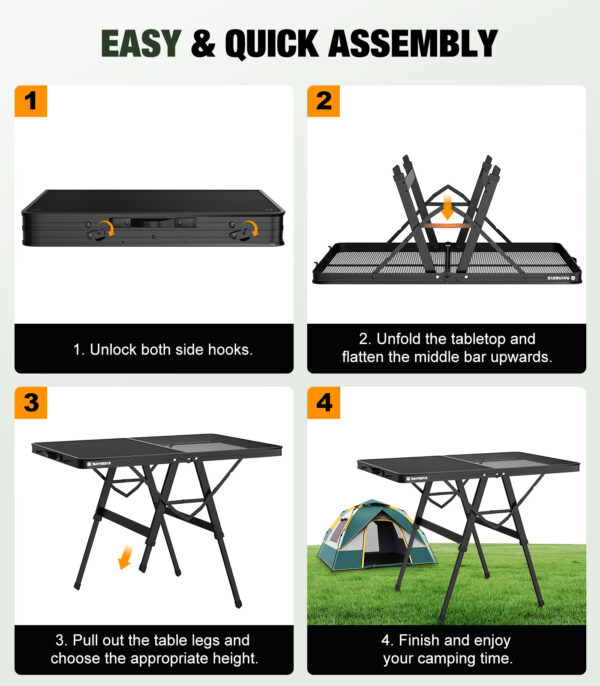 EASY & QUICK ASSEMBLY

1

1. Unlock both side hooks.

2

2. Unfold the tabletop and flatten the middle bar upwards.

3

3. Pull out the table legs and choose the appropriate height.

4

4. Finish and enjoy your camping time.