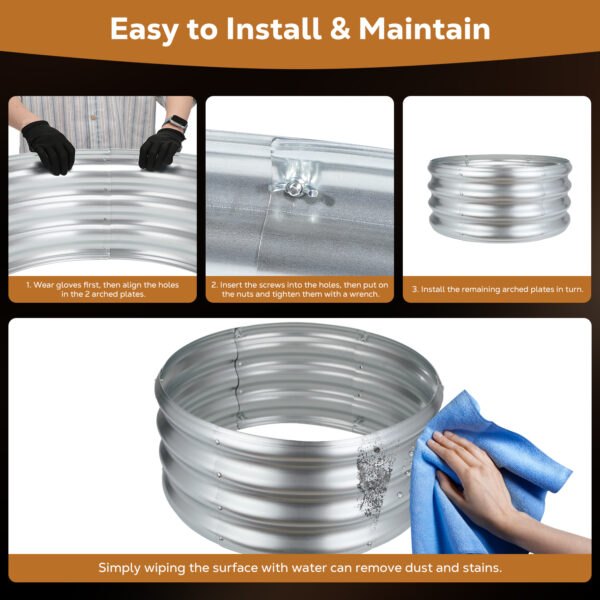 Easy to Install & Maintain

1. Wear gloves first, then align the holes in the 2 arched plates.

2. Insert the screws into the holes, then put on the nuts and tighten them with a wrench.

3. Install the remaining arched plates in turn.

Simply wiping the surface with water can remove dust and stains.