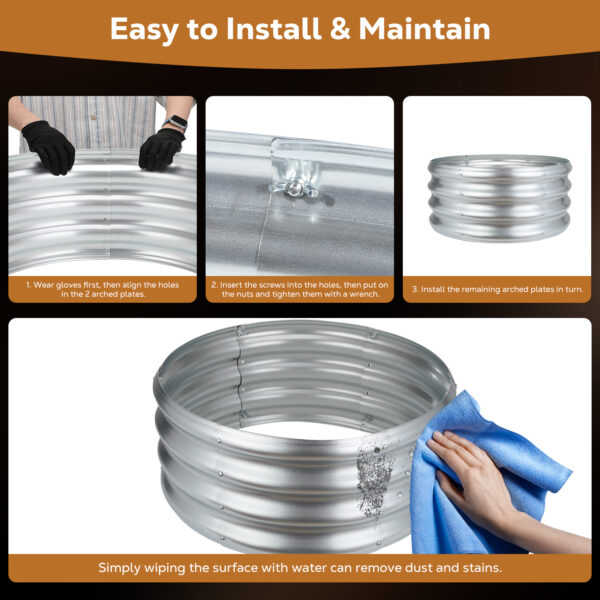 Easy to Install & Maintain

1. Wear gloves first, then align the holes in the 2 arched plates.

2. Insert the screws into the holes, then put on the nuts and tighten them with a wrench.

3. Install the remaining arched plates in turn.

Simply wiping the surface with water can remove dust and stains.