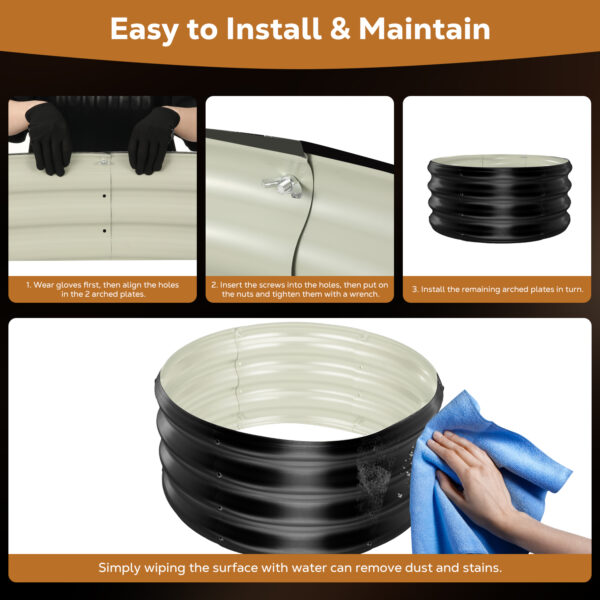 Easy to Install & Maintain

1. Wear gloves first, then align the holes in the 2 arched plates.

2. Insert the screws into the holes, then put on the nuts and tighten them with a wrench.

3. Install the remaining arched plates in turn.

Simply wiping the surface with water can remove dust and stains.