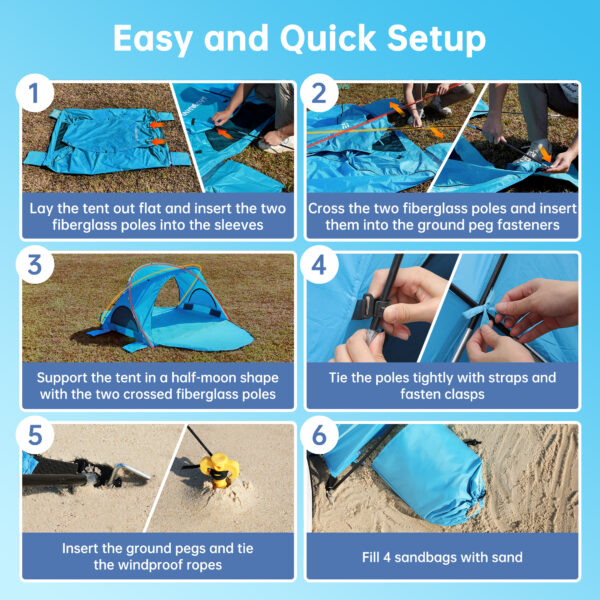 Easy and Quick Setup

1

Lay the tent out flat and insert the two fiberglass poles into the sleeves

2

Cross the two fiberglass poles and insert them into the ground peg fasteners

3

Support the tent in a half-moon shape with the two crossed fiberglass poles

4

Tie the poles tightly with straps and fasten clasps

5

Insert the ground pegs and tie the windproof ropes

6

Fill 4 sandbags with sand