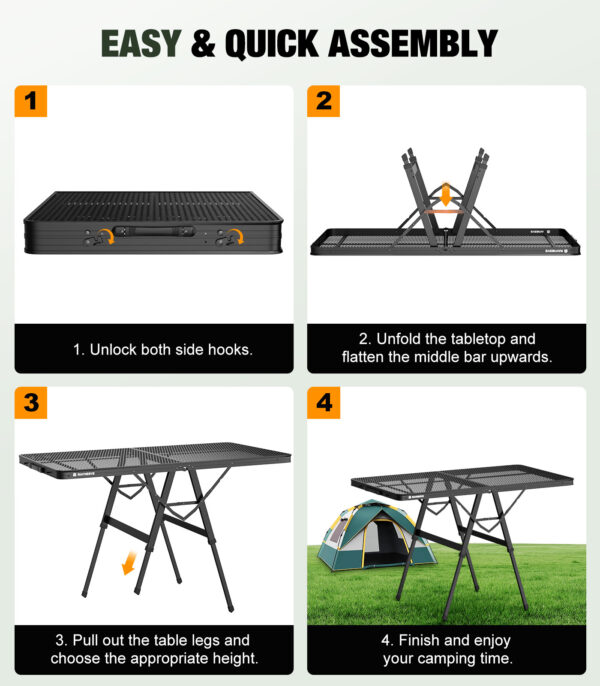 EASY & QUICK ASSEMBLY

1

1. Unlock both side hooks.

2

2. Unfold the tabletop and flatten the middle bar upwards.

3

3. Pull out the table legs and choose the appropriate height.

4

4. Finish and enjoy your camping time.