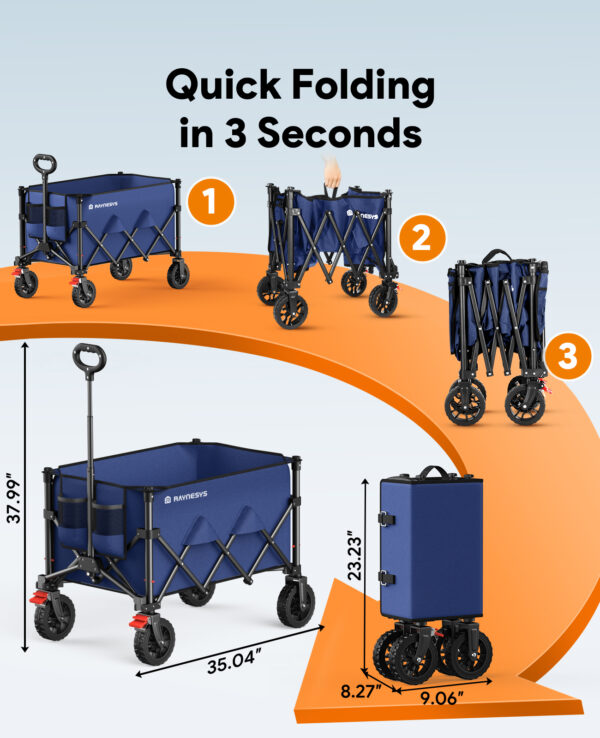 Quick Folding in 3 Seconds

RAYNESYS

1

RAYNESYS

2

3

37.99"

RAYNESYS

35.04"

23.23"

8.27"

9.06"