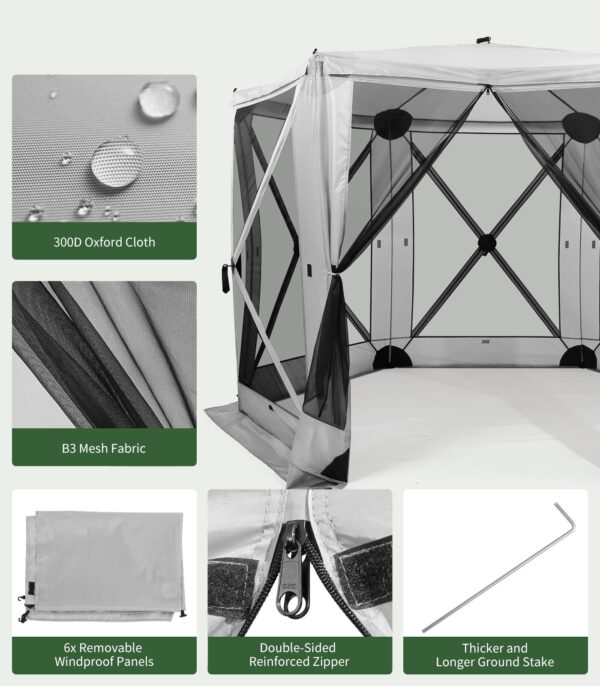 300D Oxford Cloth

B3 Mesh Fabric

6x Removable Windproof Panels

Double-Sided Reinforced Zipper

Thicker and Longer Ground Stake