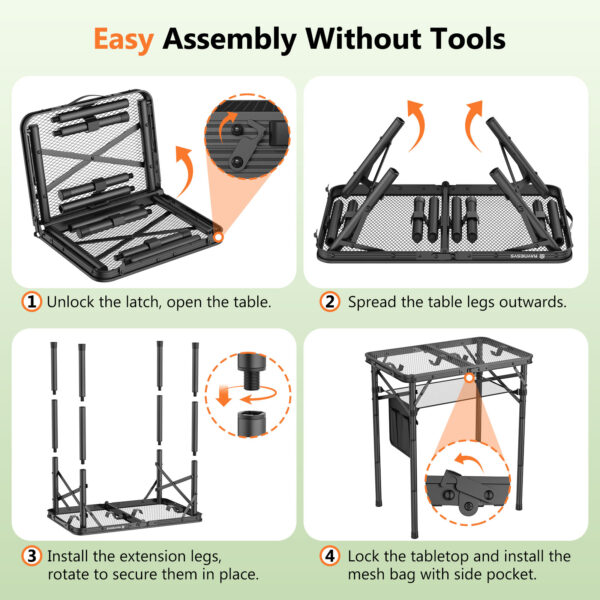 Easy Assembly Without Tools

1 Unlock the latch, open the table.

2 Spread the table legs outwards.

3 Install the extension legs, rotate to secure them in place.

4 Lock the tabletop and install the mesh bag with side pocket.