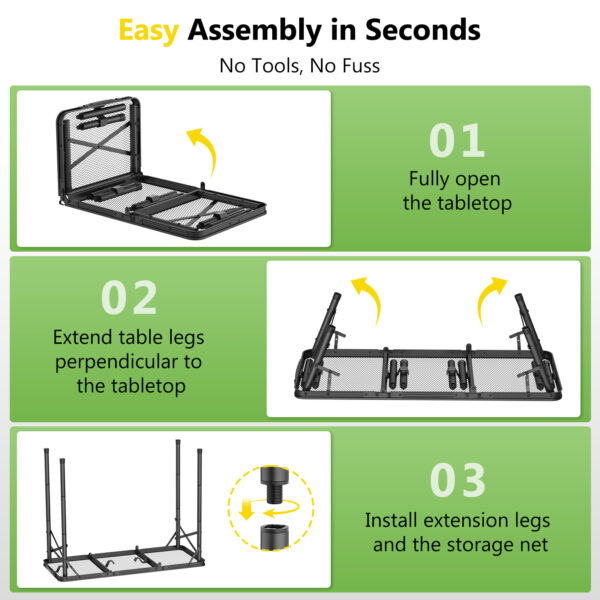 Easy Assembly in Seconds
No Tools, No Fuss

01
Fully open the tabletop

02
Extend table legs perpendicular to the tabletop

03
Install extension legs and the storage net